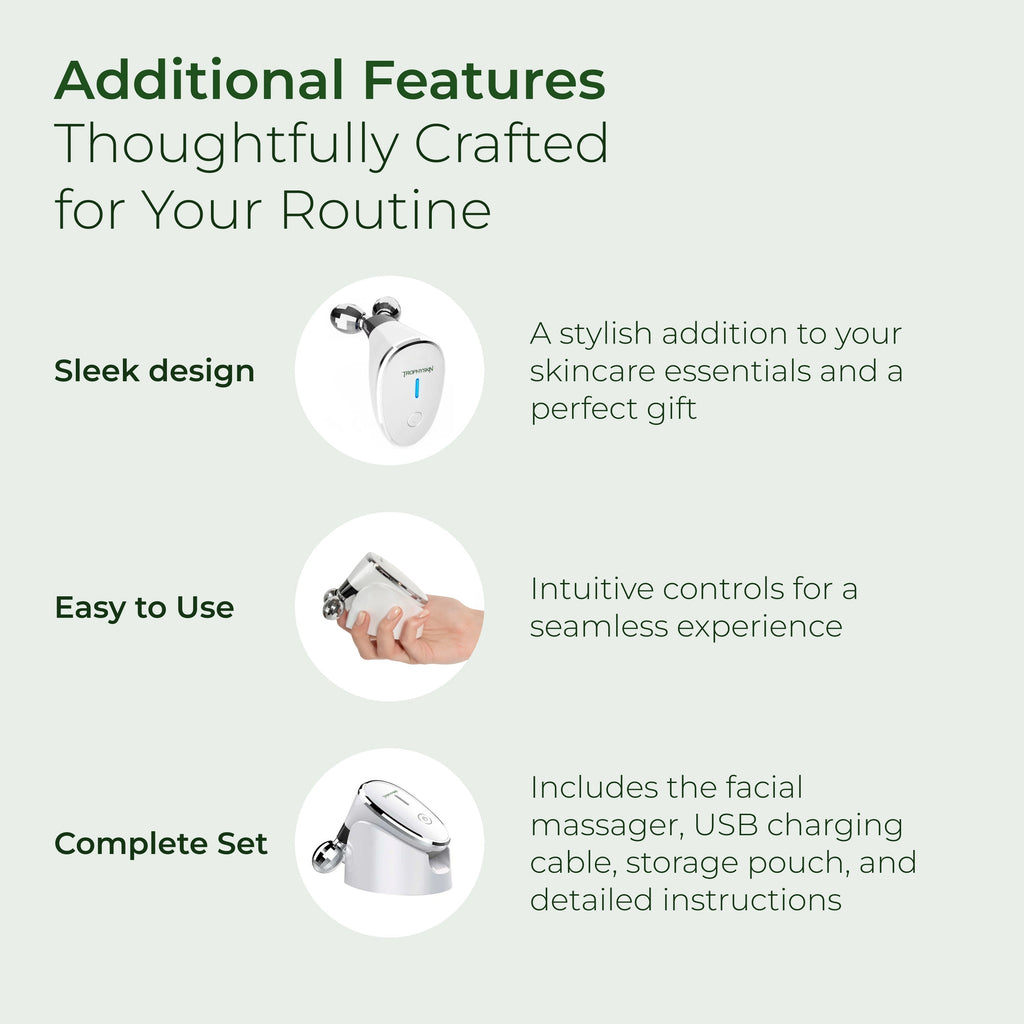 Additional Features
Thoughtfully Crafted for Your Routine

Sleek design

TROPHYSKIN

A stylish addition to your skincare essentials and a perfect gift

Easy to Use

Intuitive controls for a seamless experience

Complete Set

Includes the facial massager, USB charging cable, storage pouch, and detailed instructions