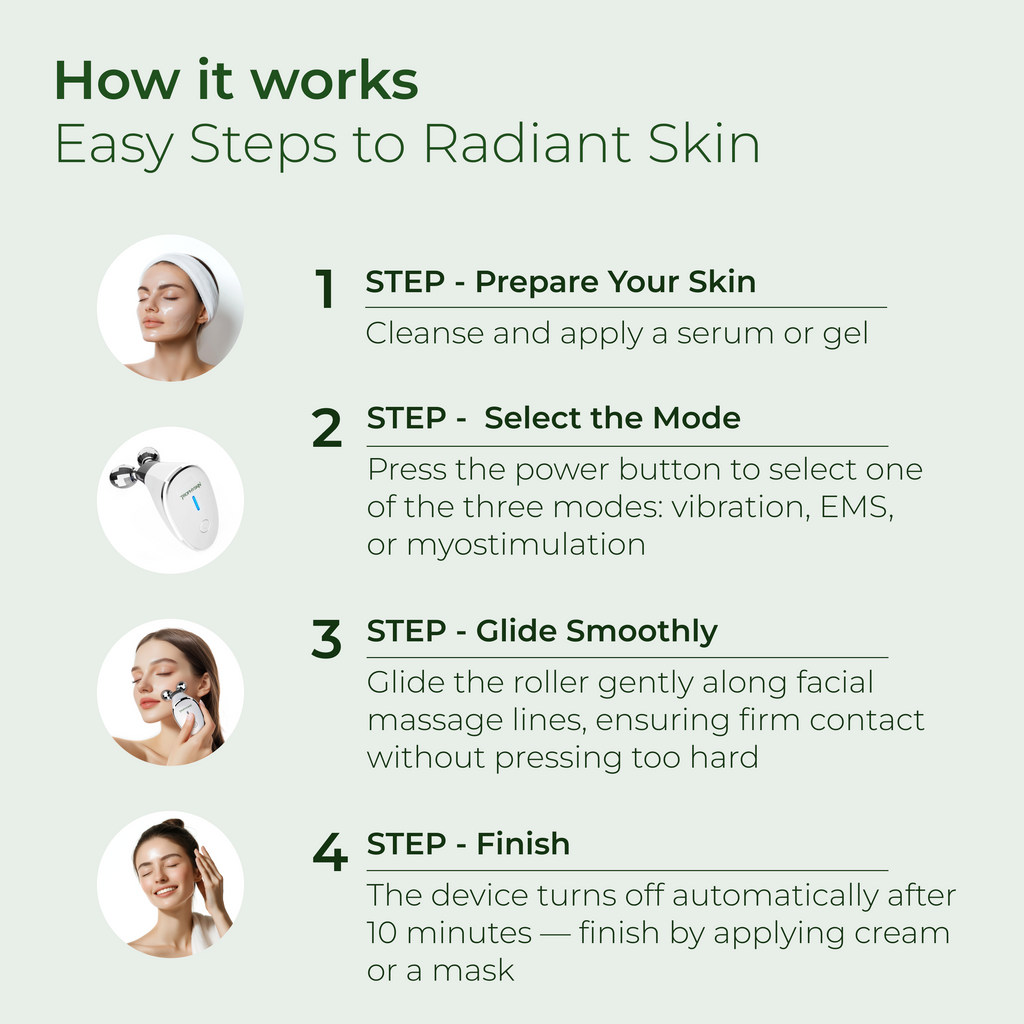 How it works
Easy Steps to Radiant Skin

1 STEP - Prepare Your Skin
Cleanse and apply a serum or gel

2 STEP -  Select the Mode
Press the power button to select one of the three modes: vibration, EMS, or myostimulation

3 STEP - Glide Smoothly
Glide the roller gently along facial massage lines, ensuring firm contact without pressing too hard

4 STEP - Finish
The device turns off automatically after 10 minutes — finish by applying cream or a mask