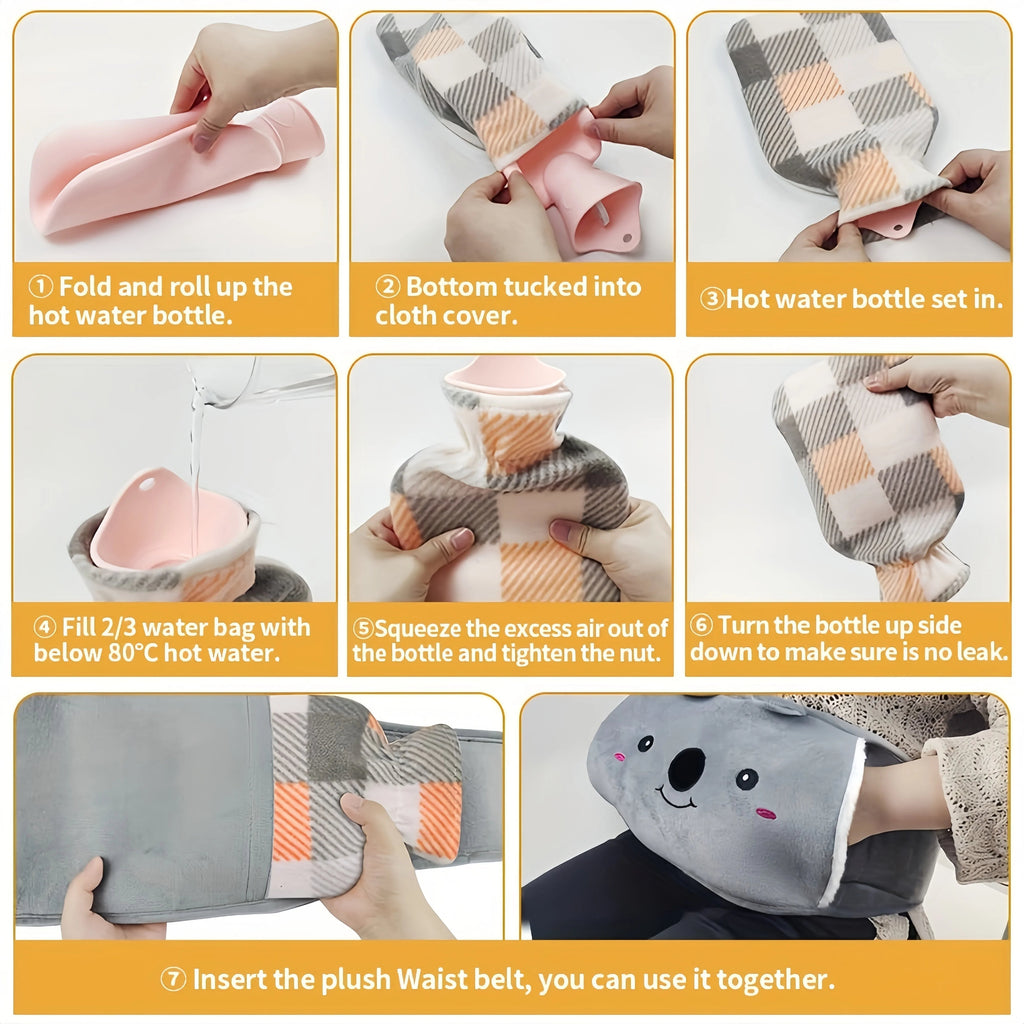 ① Fold and roll up the hot water bottle.

② Bottom tucked into cloth cover.

③Hot water bottle set in.

④ Fill 2/3 water bag with below 80°C hot water.

⑤Squeeze the excess air out of the bottle and tighten the nut.

⑥ Turn the bottle up side down to make sure is no leak.

⑦ Insert the plush Waist belt, you can use it together.