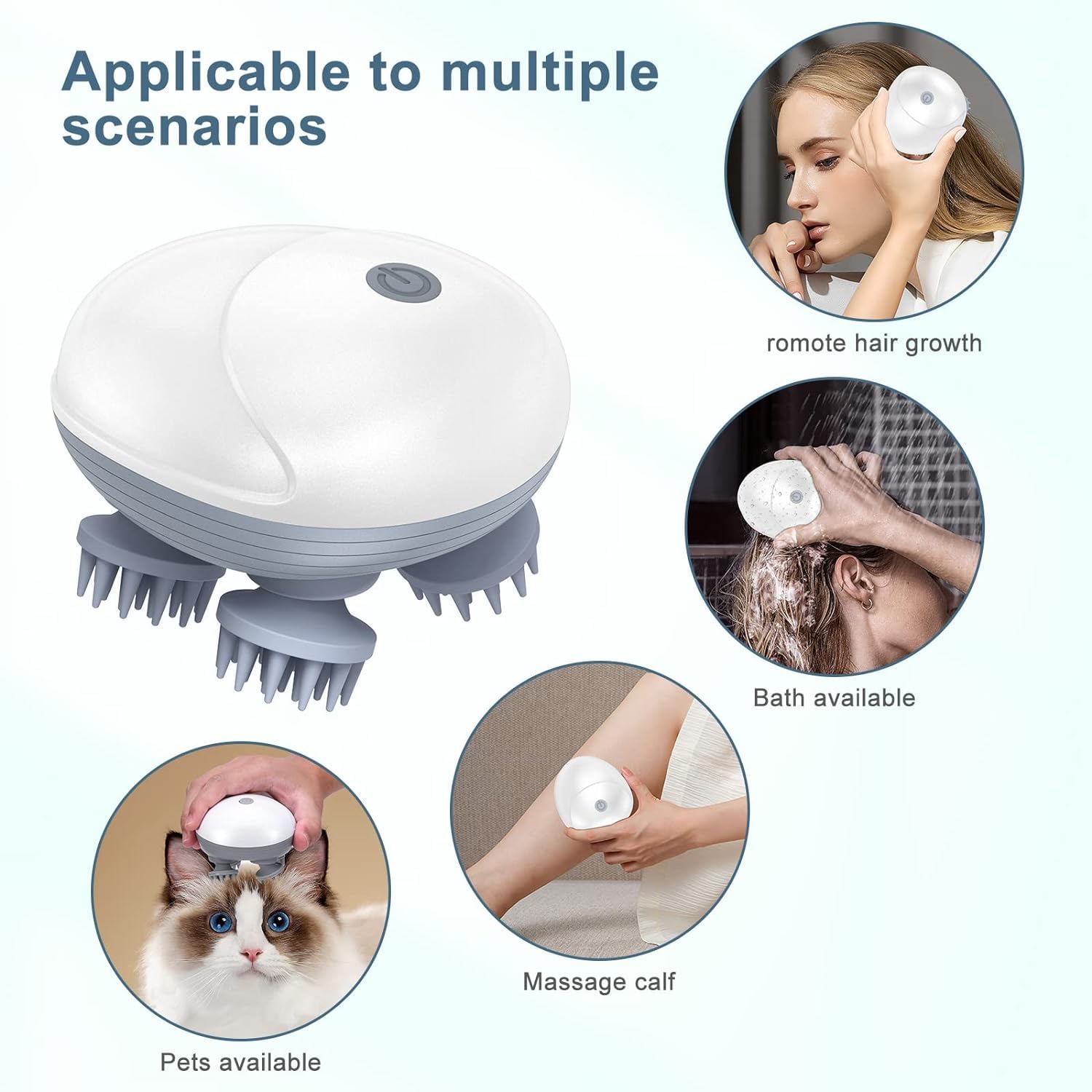 Applicable to multiple scenarios

romote hair growth

Bath available

Massage calf

Pets available