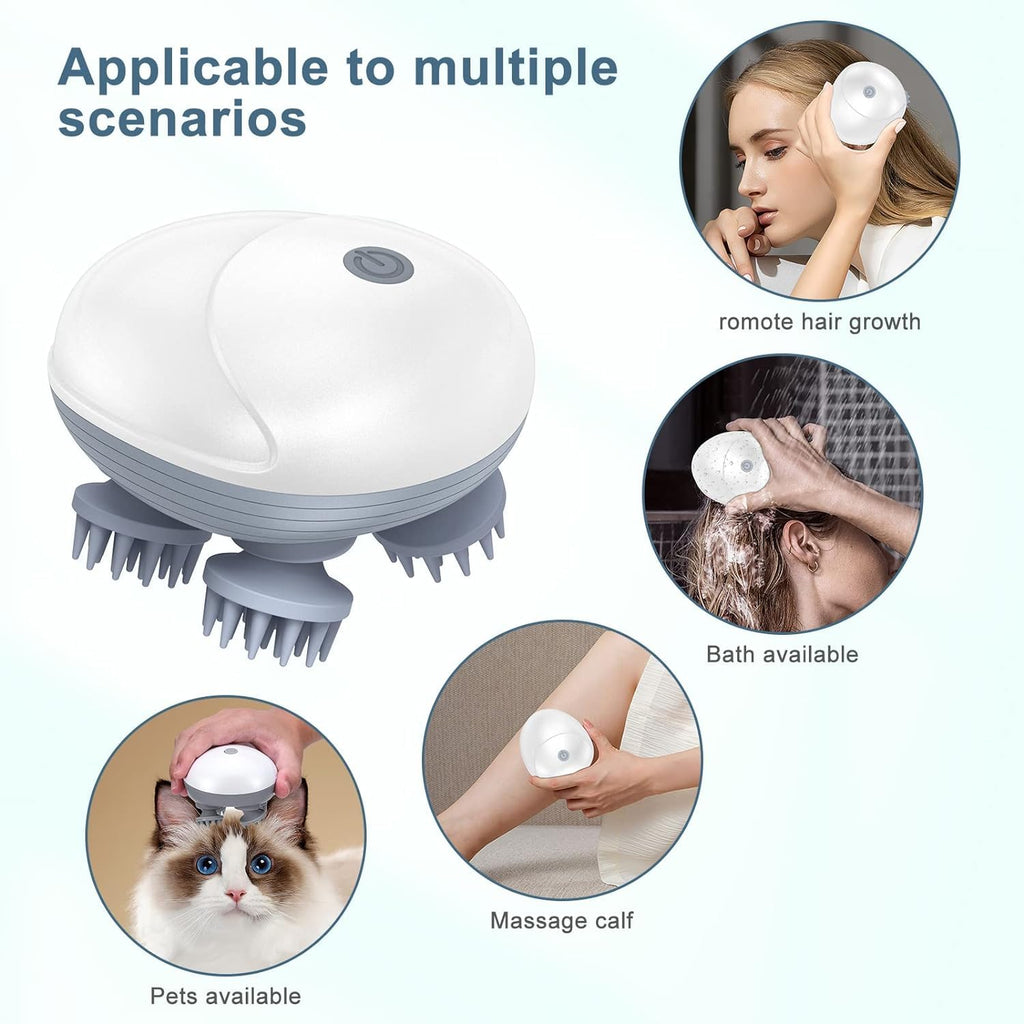 Applicable to multiple scenarios

romote hair growth

Bath available

Massage calf

Pets available